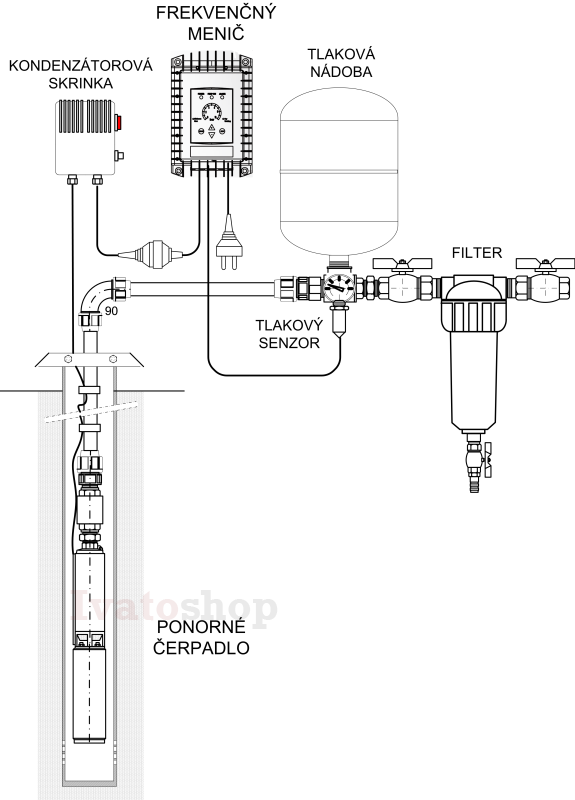 FREKVENČNÝ MENIČ

KONDENZÁTOROVÁ SKRINKA

TLAKOVÁ NÁDOBA

FILTER

90

TLAKOVÝ SENZOR

Ivatoshop

PONORNÉ ČERPADLO