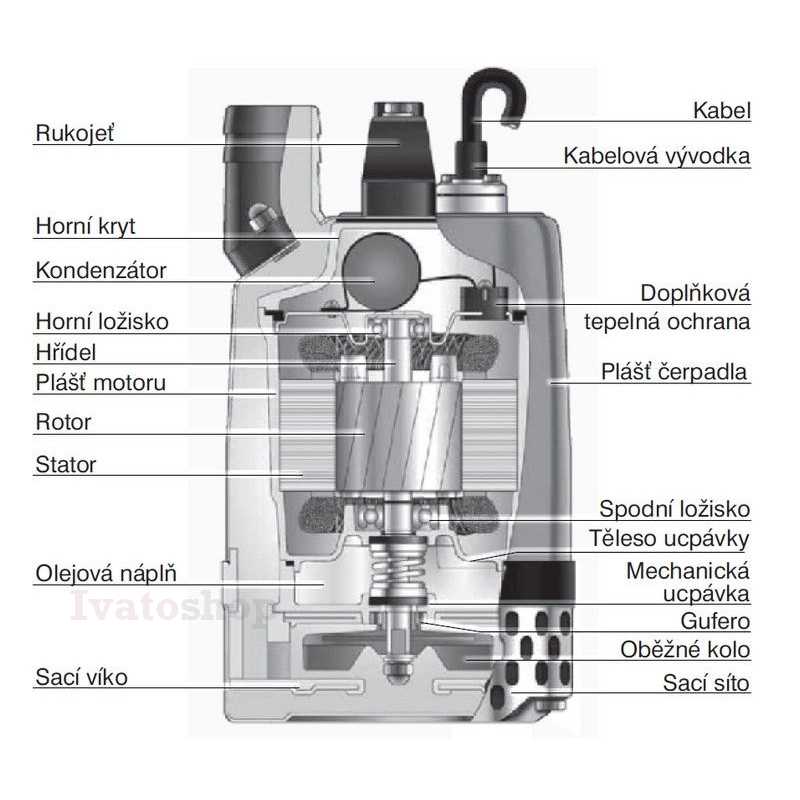 Rukojeť
Horní kryt
Kondenzátor
Horní ložisko
Hřídel
Plášť motoru
Rotor
Stator
Olejová náplň
Sací víko
Kabel
Kabelová vývodka
Doplňková tepelná ochrana
Plášť čerpadla
Spodní ložisko
Těleso ucpávky
Mechanická ucpávka
Gufero
Oběžné kolo
Sací síto
Ivatoshop